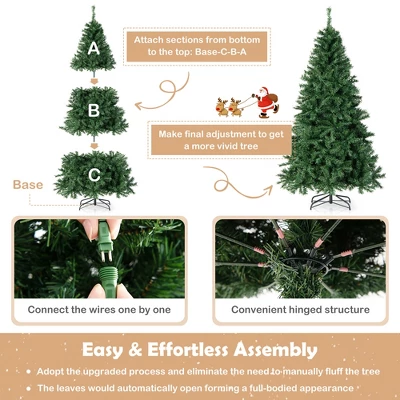 A

B

C

Base

Attach sections from bottom to the top: Base-C-B-A

Make final adjustment to get a more vivid tree

Connect the wires one by one

Convenient hinged structure

Easy & Effortless Assembly

• Adopt the upgraded process and eliminate the need to manually fluff the tree

• The leaves would automatically open forming a full-bodied appearance